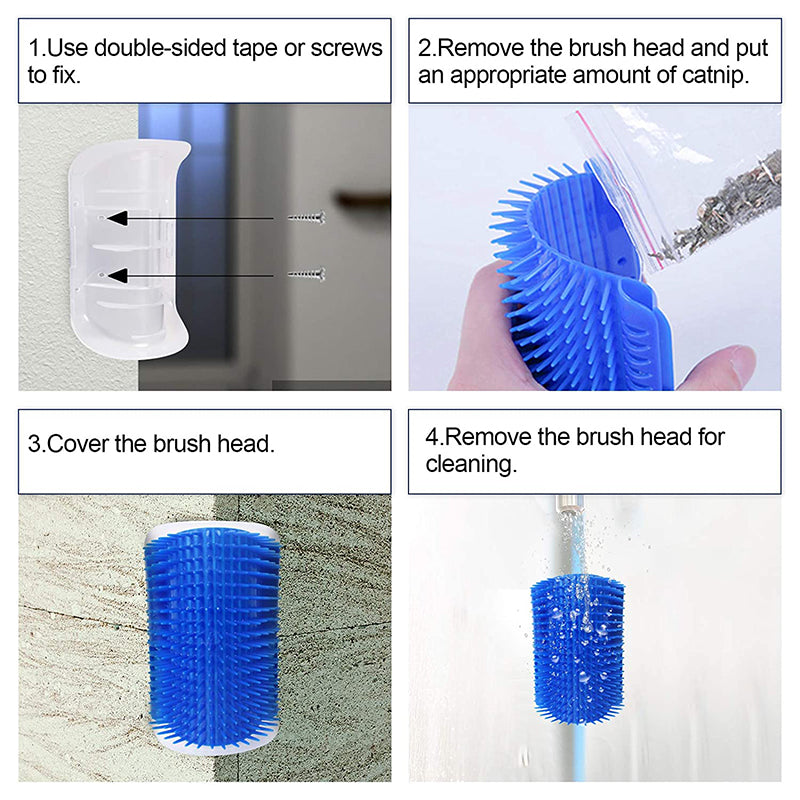 1.Use double-sided tape or screws to fix.

2.Remove the brush head and put an appropriate amount of catnip.

3.Cover the brush head.

4.Remove the brush head for cleaning.