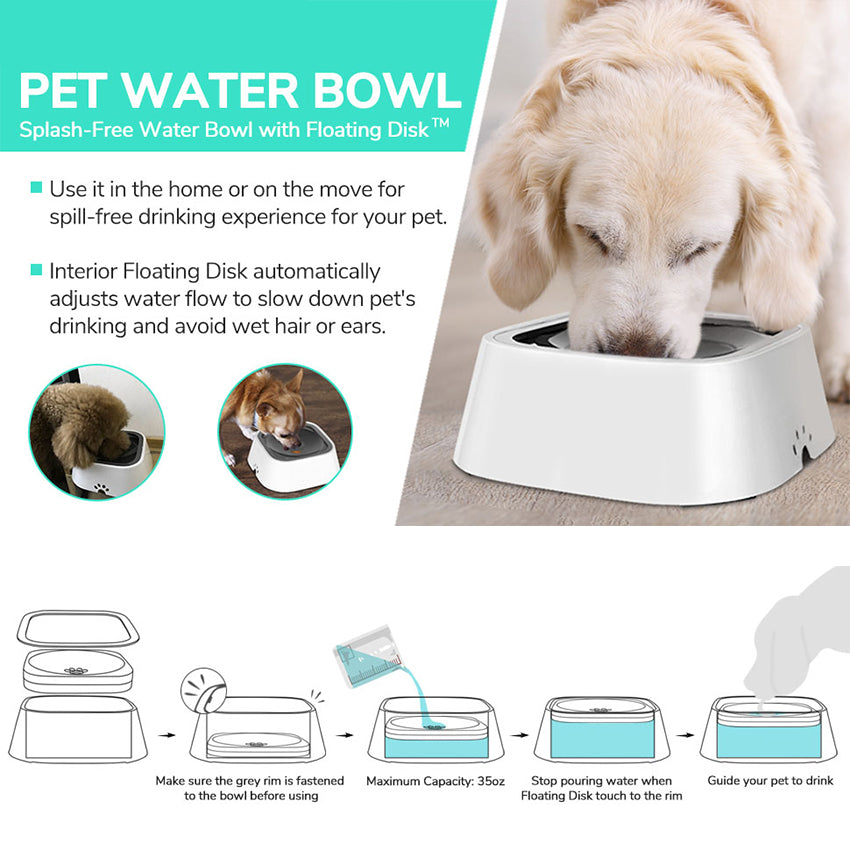 PET WATER BOWL
Splash-Free Water Bowl with Floating Disk™

Use it in the home or on the move for spill-free drinking experience for your pet.

Interior Floating Disk automatically adjusts water flow to slow down pet's drinking and avoid wet hair or ears.

Make sure the grey rim is fastened to the bowl before using

Maximum Capacity: 35oz

Stop pouring water when Floating Disk touch to the rim

Guide your pet to drink