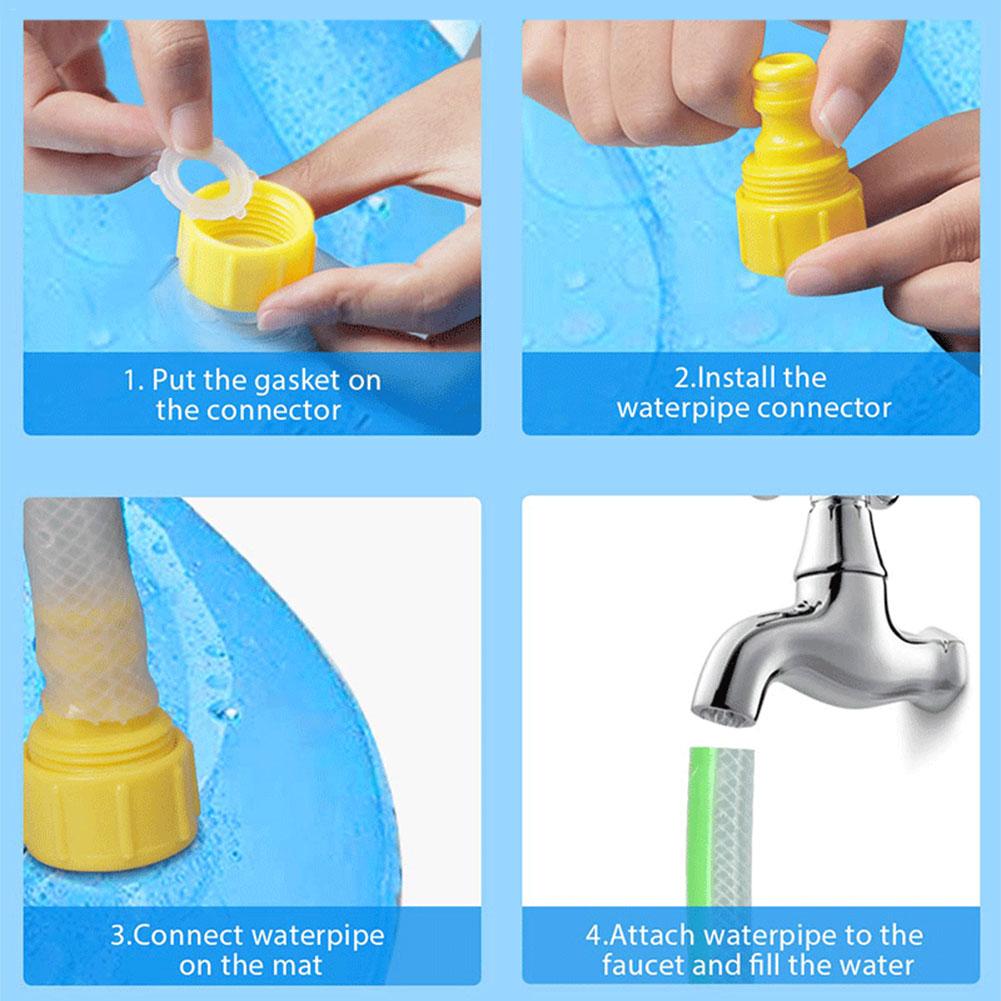 1. Put the gasket on the connector

2.Install the waterpipe connector

3.Connect waterpipe on the mat

4.Attach waterpipe to the faucet and fill the water